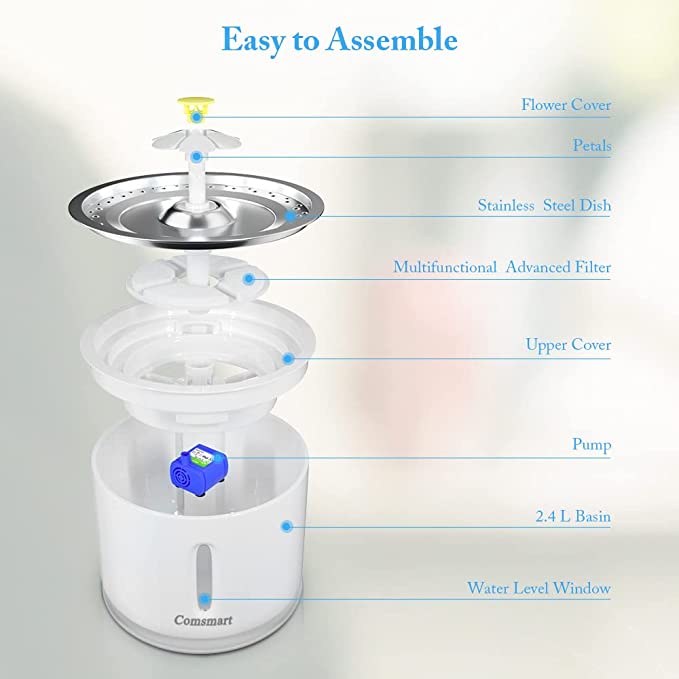 Easy to Assemble

Flower Cover

Petals

Stainless Steel Dish

Multifunctional Advanced Filter

Upper Cover

Pump

2.4 L Basin

Water Level Window

Comsmart